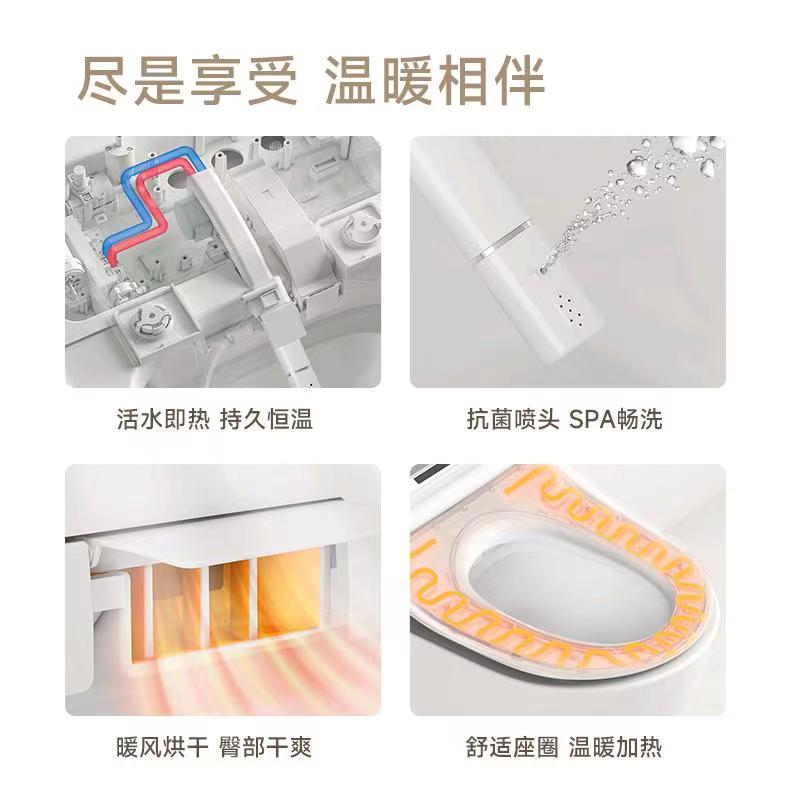 尽是享受 温暖相伴

活水即热 持久恒温

抗菌喷头 SPA畅洗

暖风烘干 臀部干爽

舒适座圈 温暖加热