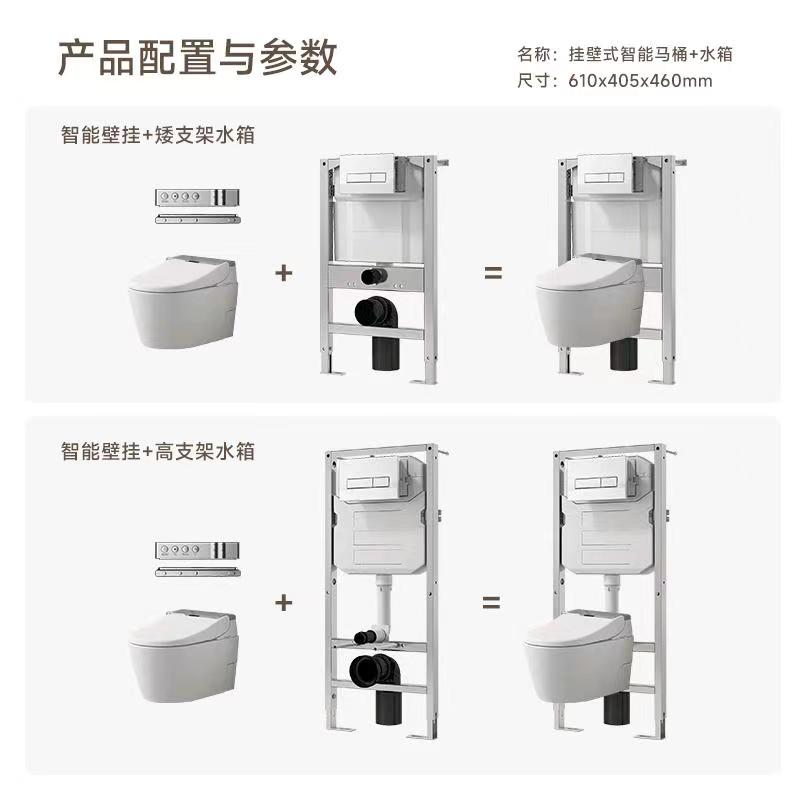 产品配置与参数

名称：挂壁式智能马桶+水箱
尺寸：610x405x460mm

智能壁挂+矮支架水箱

+

=

智能壁挂+高支架水箱

+

=