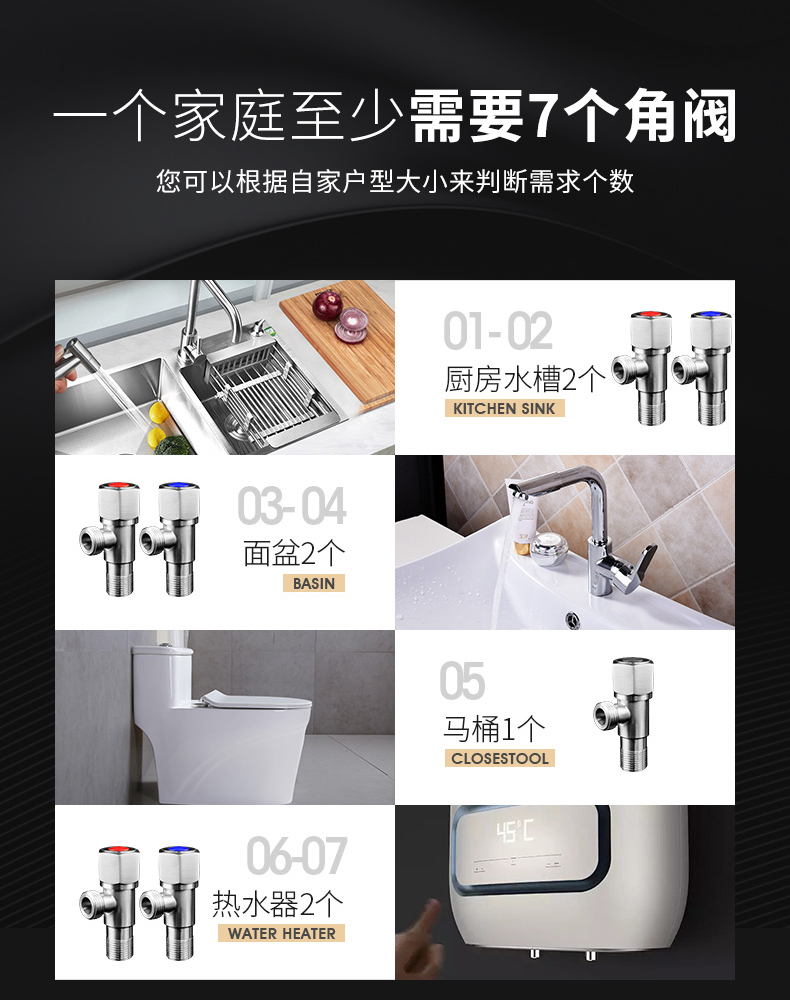 一个家庭至少需要7个角阀

您可以根据自家户型大小来判断需求个数

01-02
厨房水槽2个
KITCHEN SINK

03-04
面盆2个
BASIN

05
马桶1个
CLOSESTOOL

06-07
热水器2个
WATER HEATER

45°C